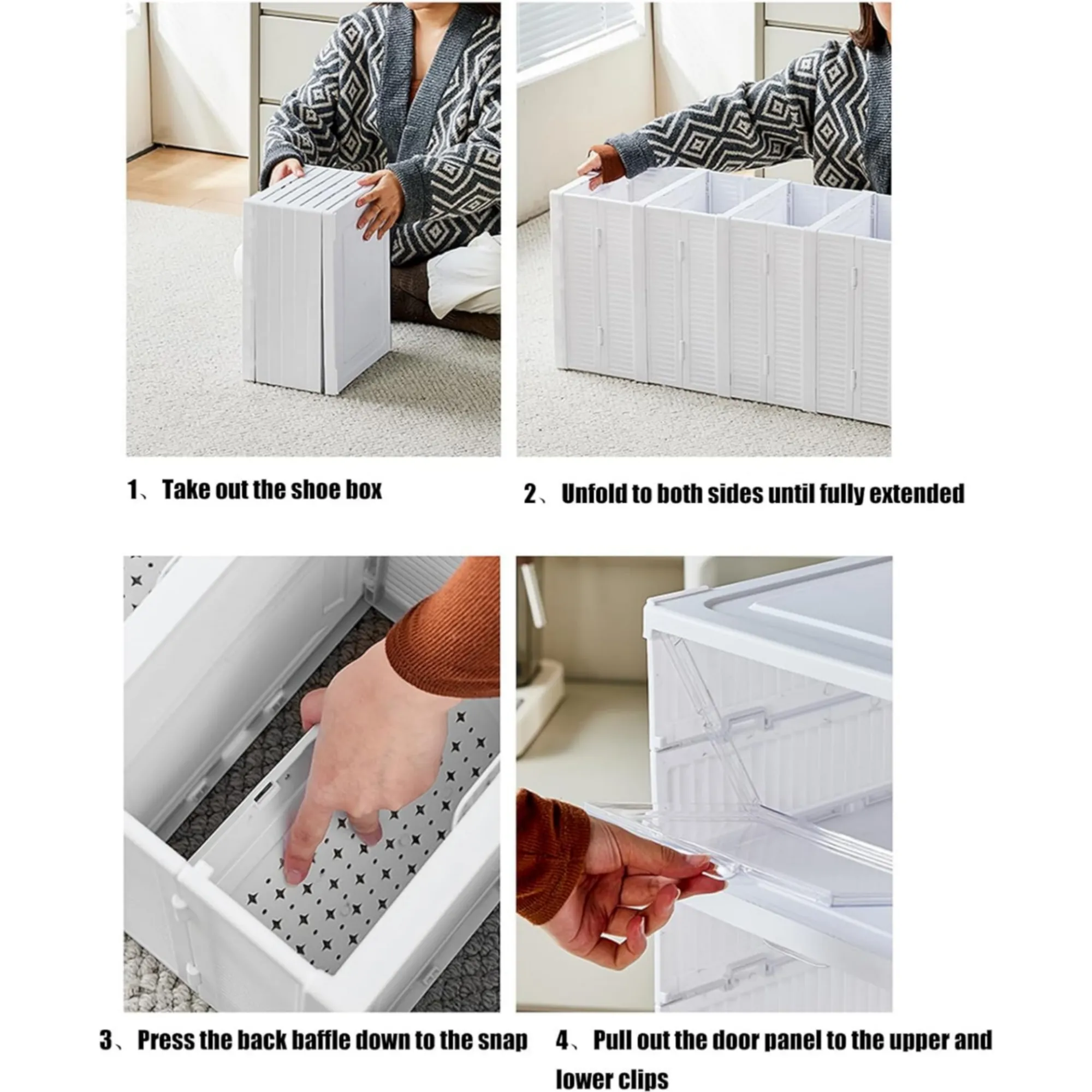 1、Take out the shoe box

2、Unfold to both sides until fully extended

3、Press the back baffle down to the snap

4、Pull out the door panel to the upper and lower clips